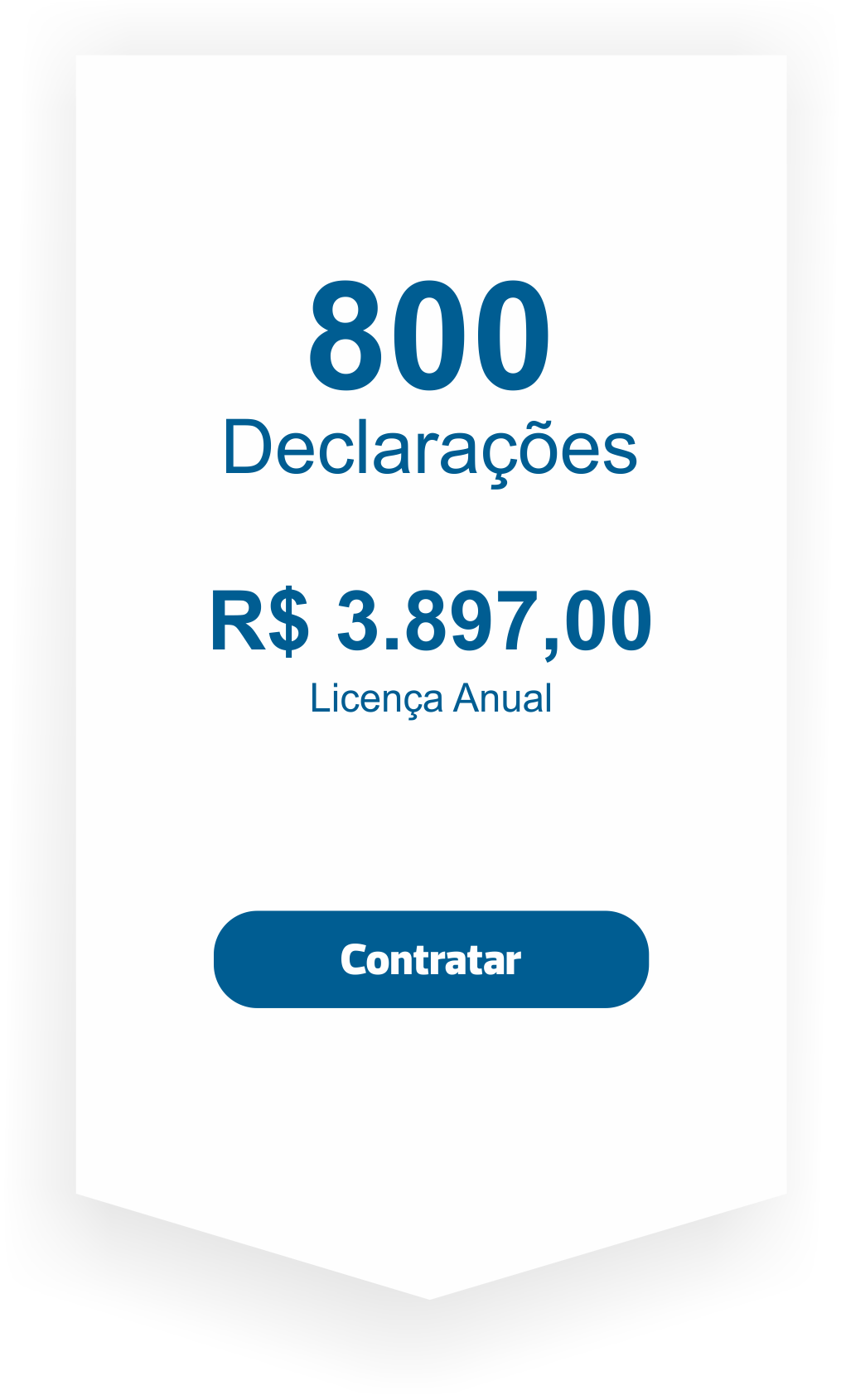 800
Declarações

R$ 3.897,00
Licença Anual

Contratar