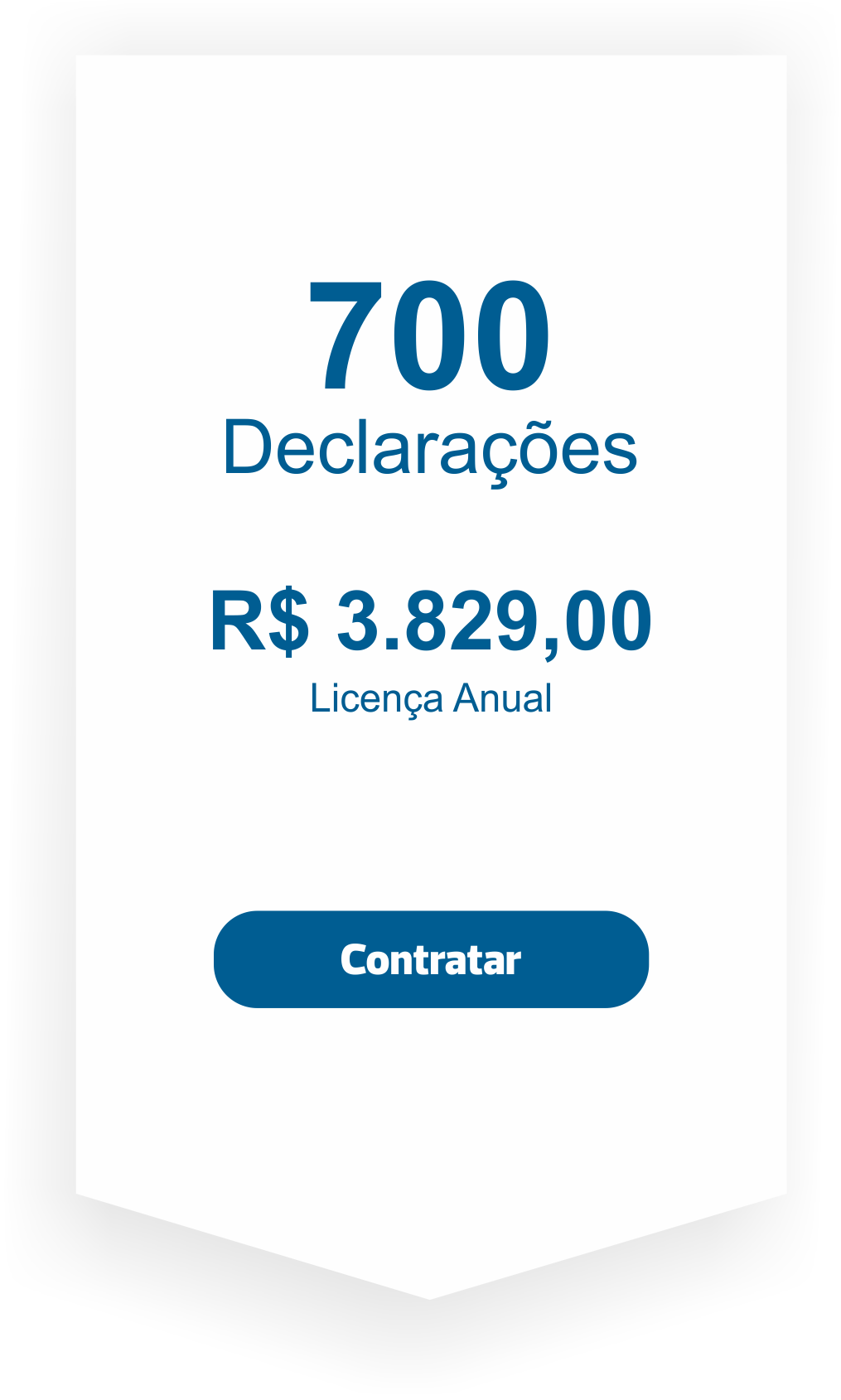 700
Declarações

R$ 3.829,00
Licença Anual

Contratar