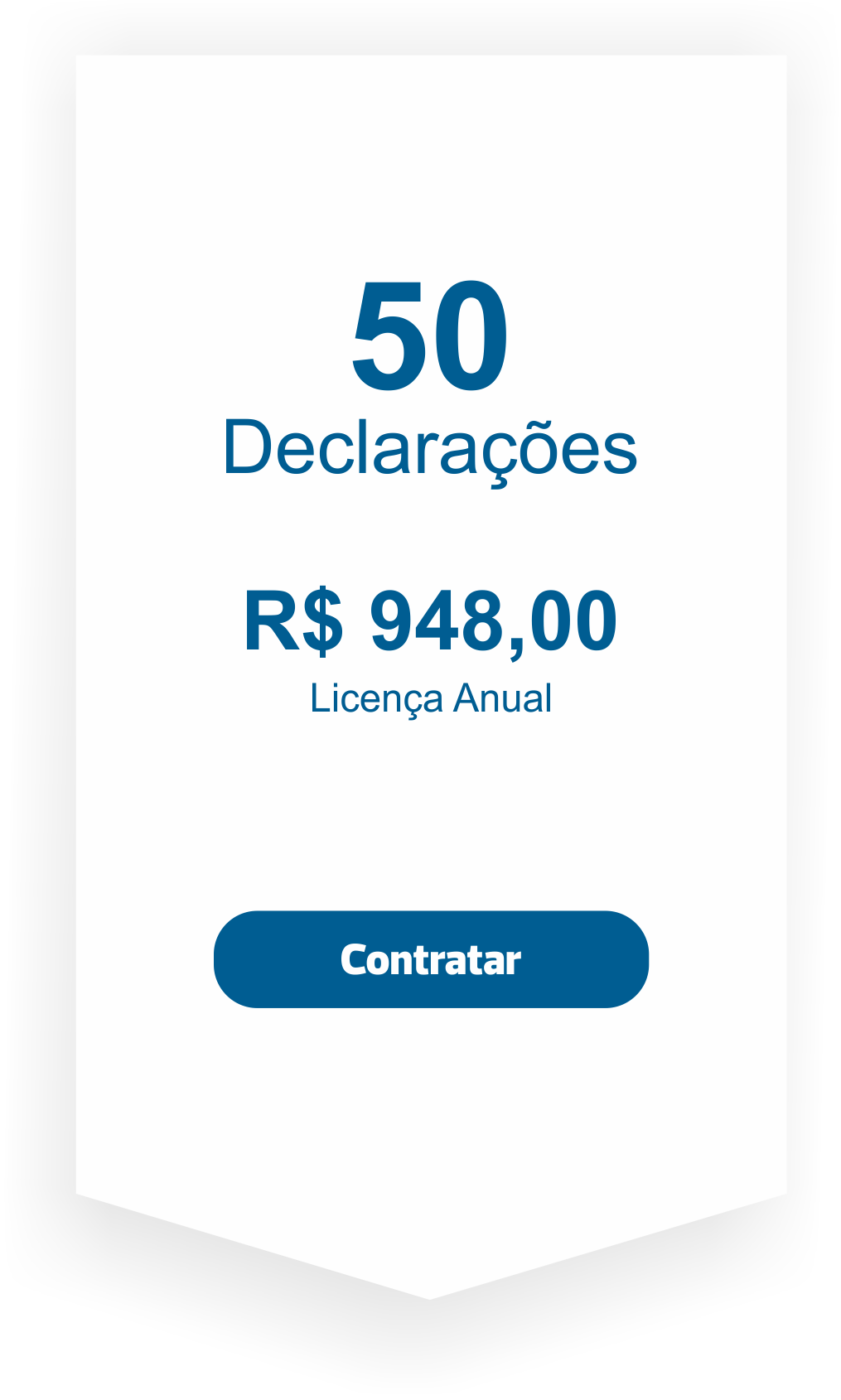 50
Declarações

R$ 948,00
Licença Anual

Contratar