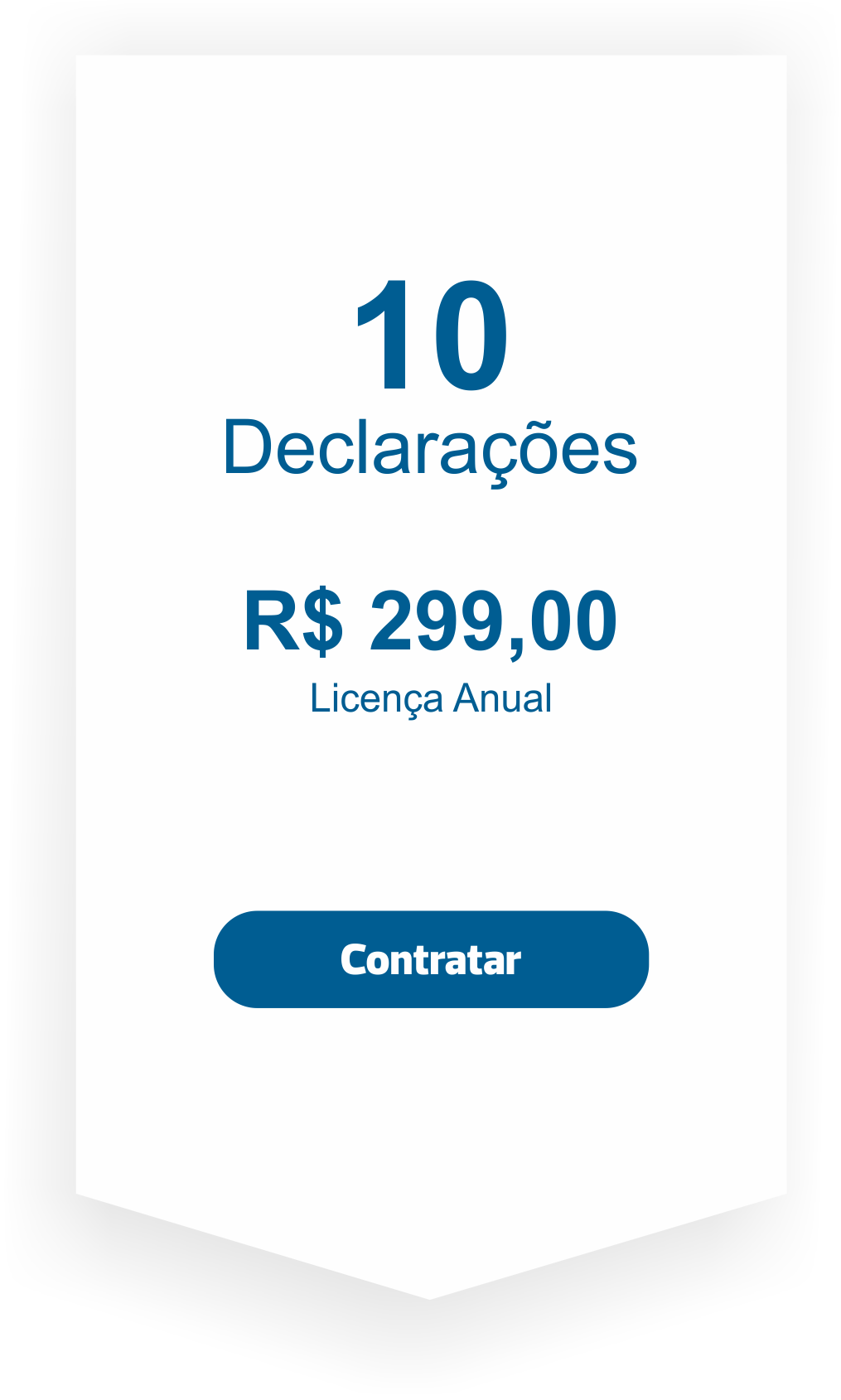 10
Declarações

R$ 299,00
Licença Anual

Contratar